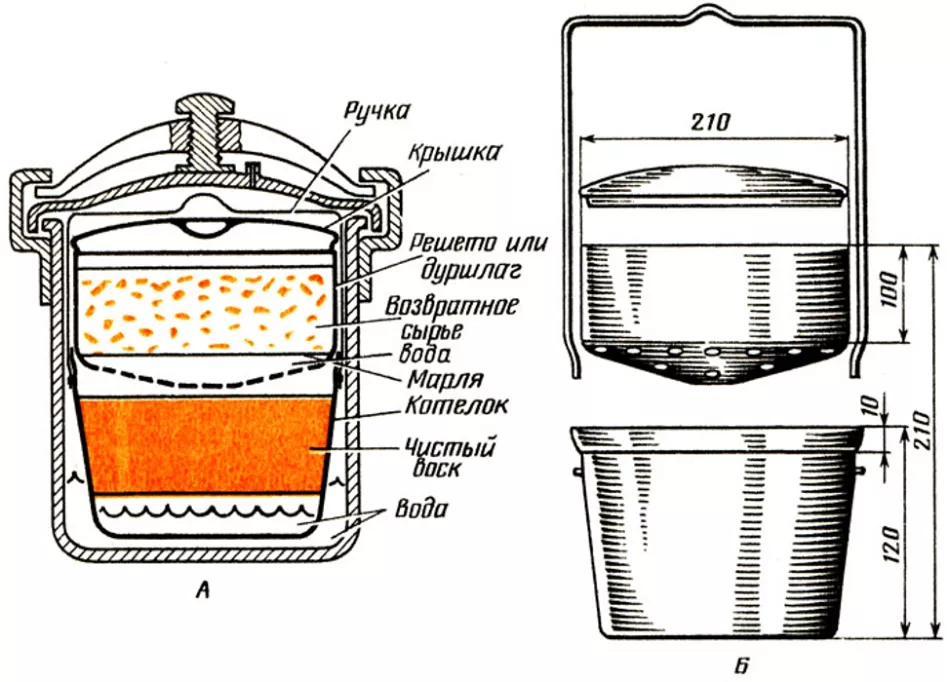 Ручка
Крышка
Решето или дуршлаг
Возвратное сырье
вода
Марля
Котелок
Чистый воск
Вода
А

210
100
10
210
120
Б